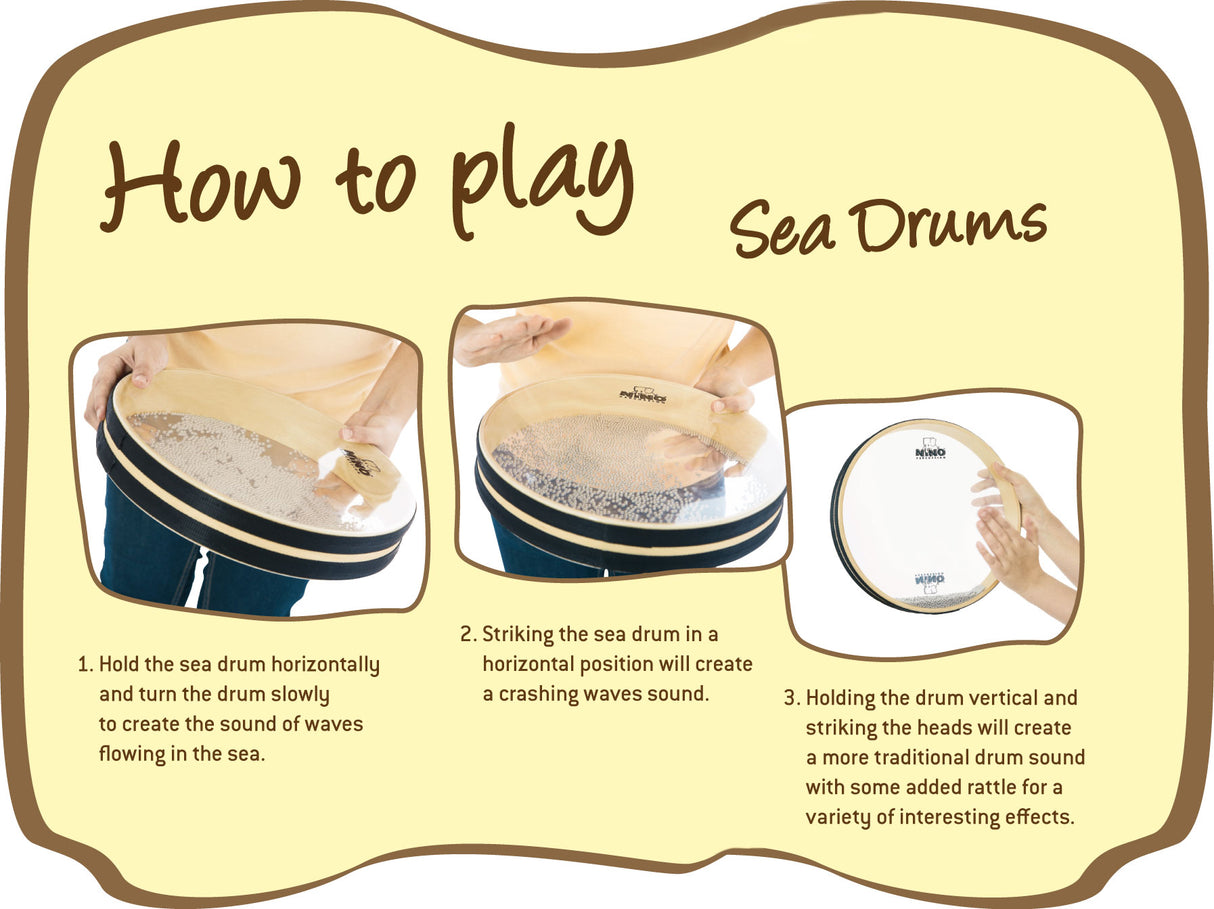 How to play

Sea Drums

NINO

NINO

NINO

1. Hold the sea drum horizontally and turn the drum slowly to create the sound of waves flowing in the sea.

2. Striking the sea drum in a horizontal position will create a crashing waves sound.

3. Holding the drum vertical and striking the heads will create a more traditional drum sound with some added rattle for a variety of interesting effects.