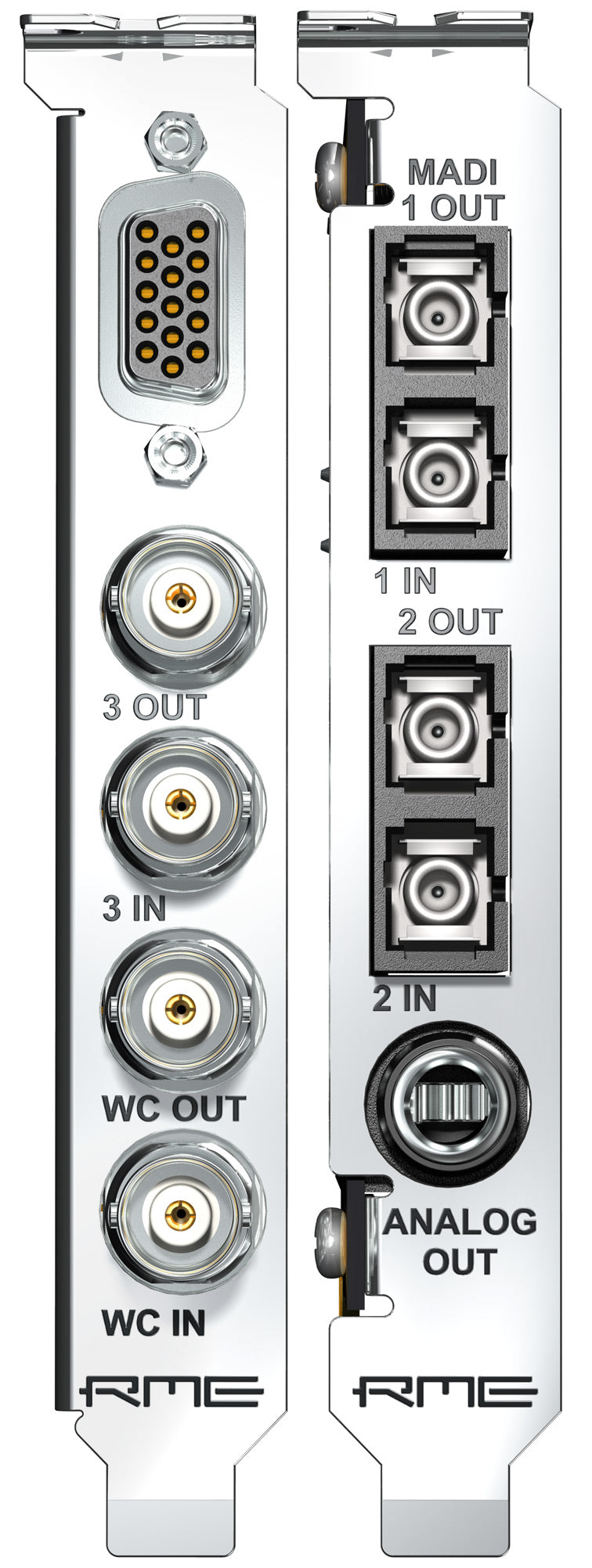 3 OUT

3 IN

WC OUT

WC IN

RME

MADI
1 OUT

1 IN

2 OUT

2 IN

ANALOG
OUT

RME